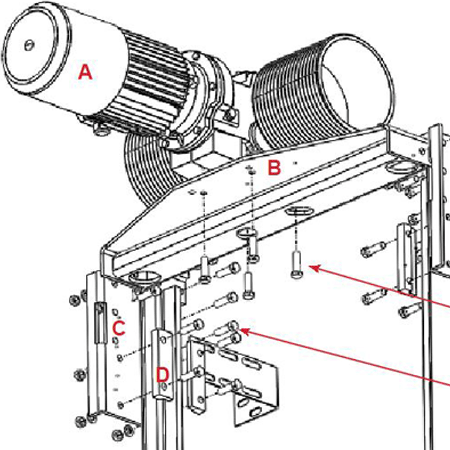 A
B
C
D