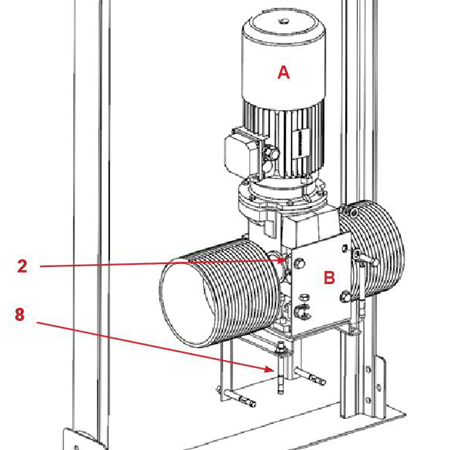 A

2

B

8